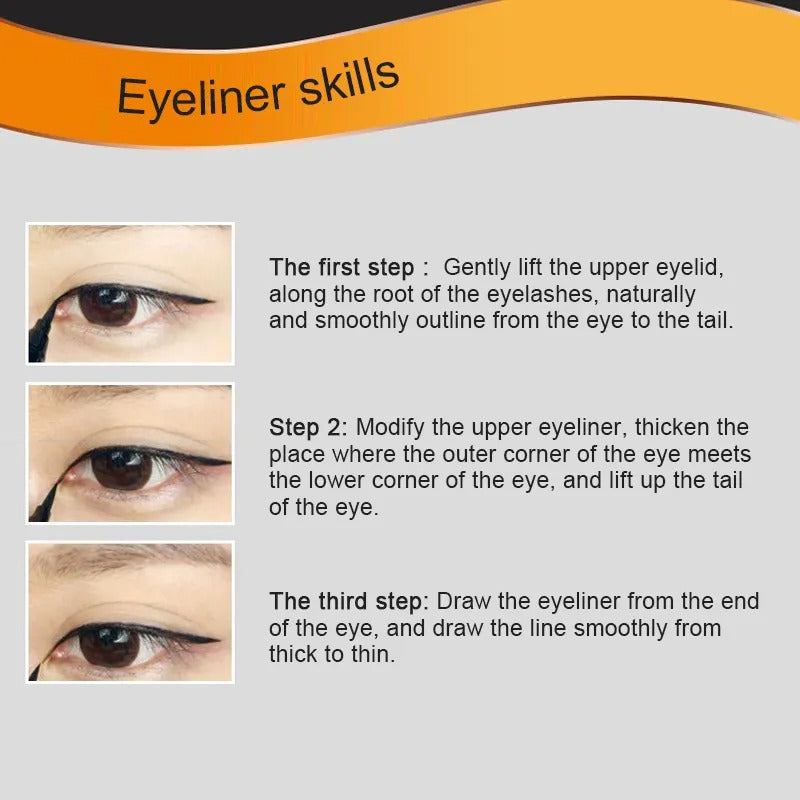 Eyeliner skills

The first step : Gently lift the upper eyelid, along the root of the eyelashes, naturally and smoothly outline from the eye to the tail.

Step 2: Modify the upper eyeliner, thicken the place where the outer corner of the eye meets the lower corner of the eye, and lift up the tail of the eye.

The third step: Draw the eyeliner from the end of the eye, and draw the line smoothly from thick to thin.